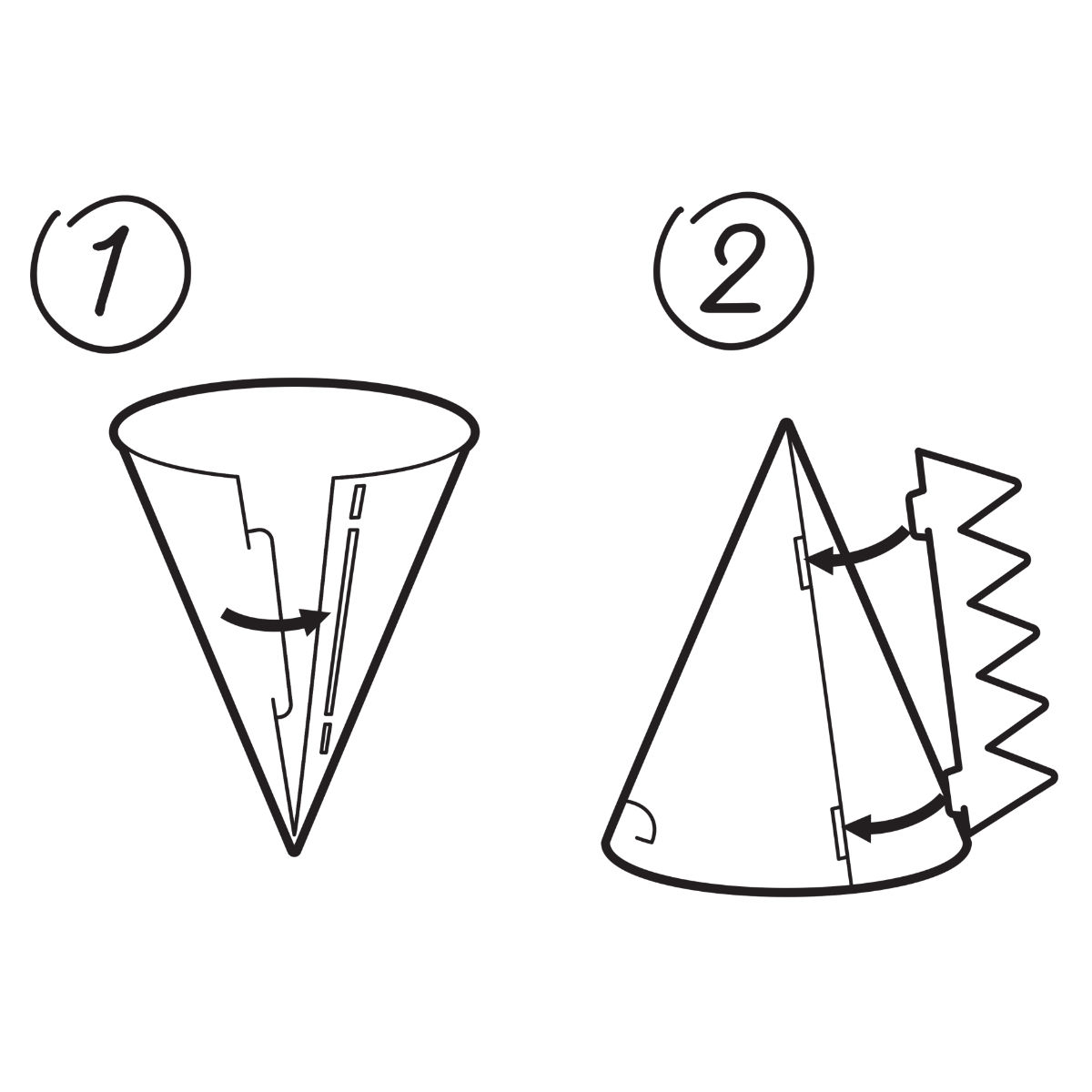 1

2